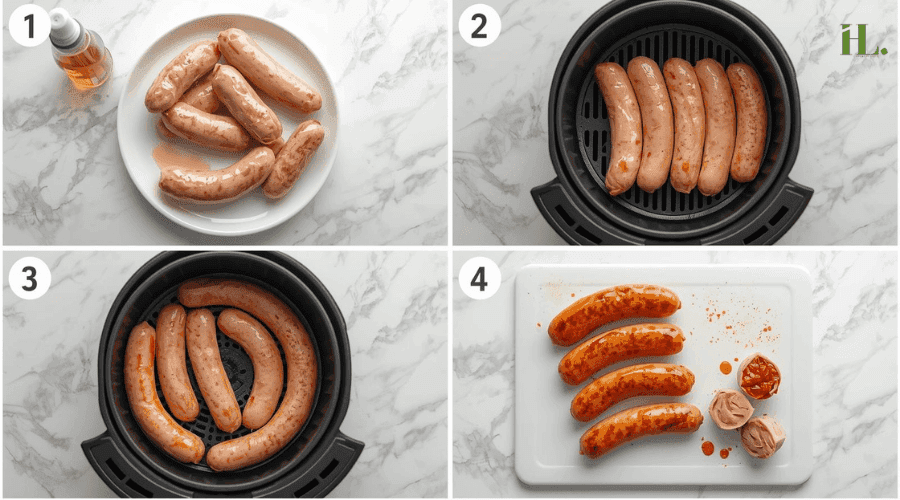 1

2

HL.

3

4