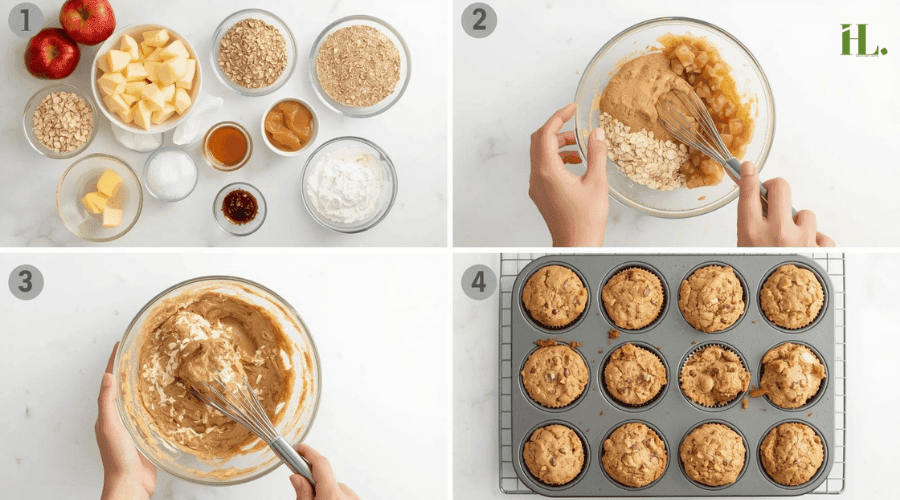 1

2

iHL.

3

4